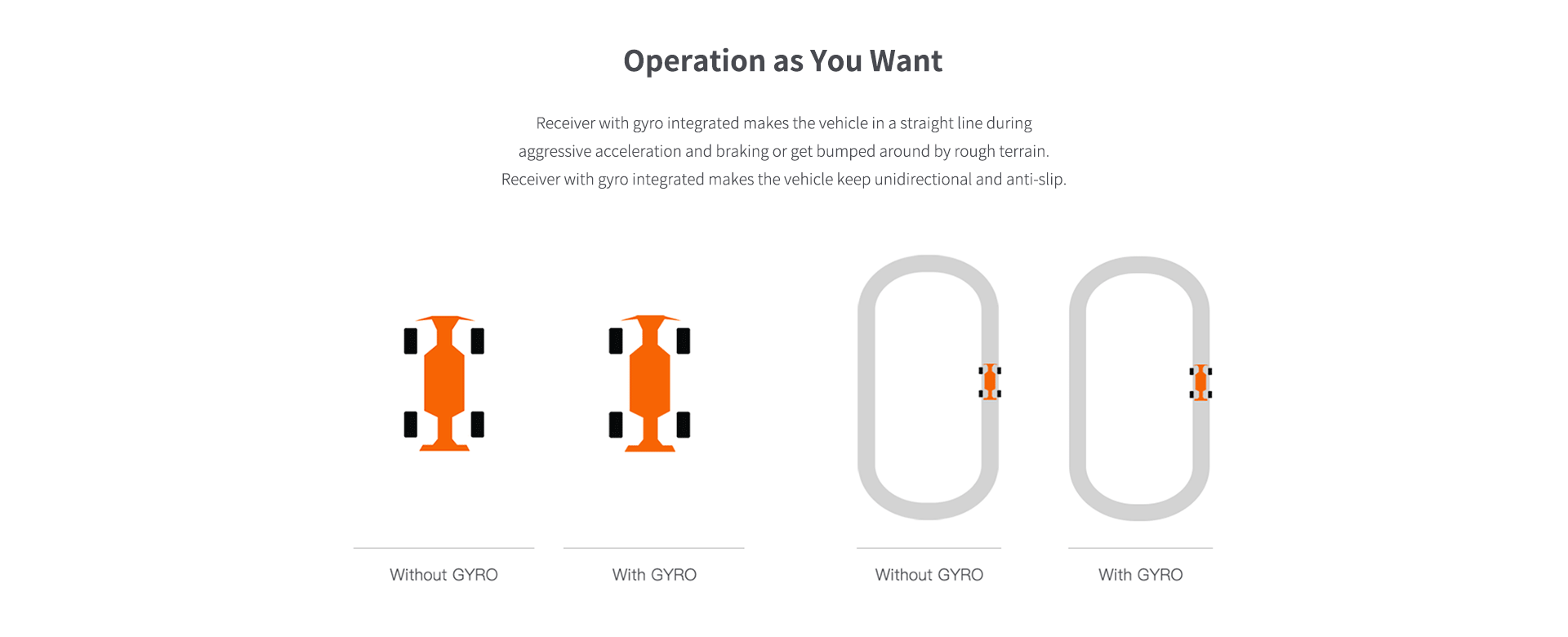 Operation as You Want

Receiver with gyro integrated makes the vehicle in a straight line during aggressive acceleration and braking or get bumped around by rough terrain. Receiver with gyro integrated makes the vehicle keep unidirectional and anti-slip.

Without GYRO

With GYRO

Without GYRO

With GYRO