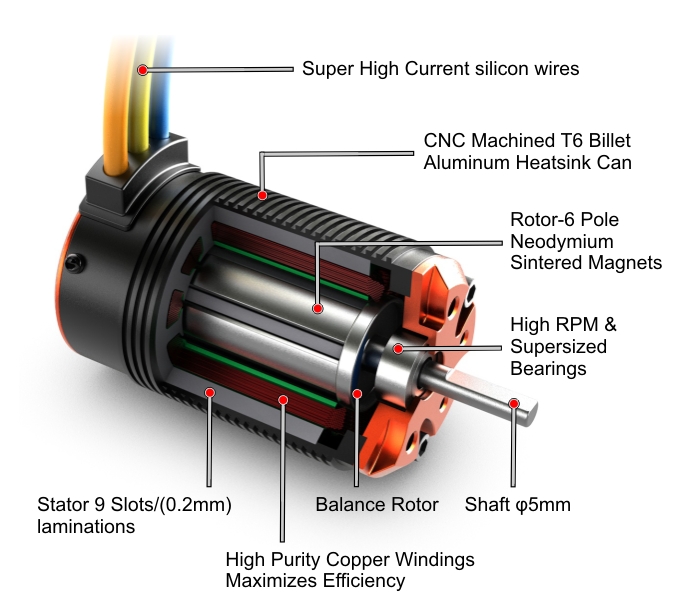 Super High Current silicon wires

CNC Machined T6 Billet Aluminum Heatsink Can

Rotor-6 Pole Neodymium Sintered Magnets

High RPM & Supersized Bearings

Stator 9 Slots/(0.2mm) laminations

Balance Rotor

Shaft φ5mm

High Purity Copper Windings Maximizes Efficiency