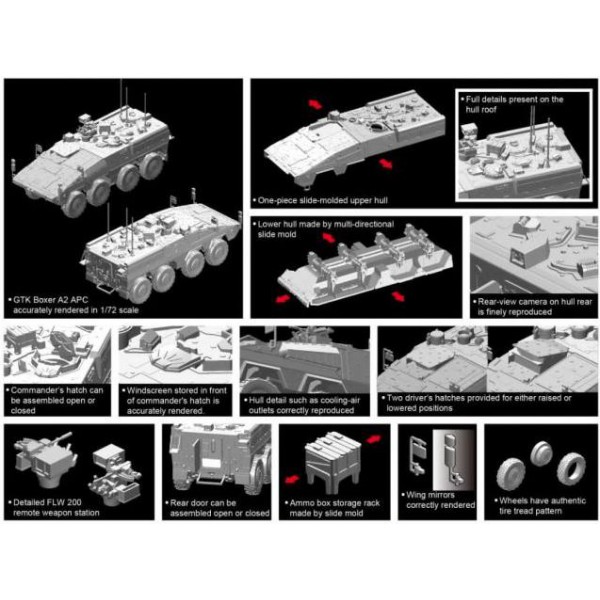 • GTK Boxer A2 APC accurately rendered in 1/72 scale

• One-piece slide-molded upper hull

• Full details present on the hull roof

• Lower hull made by multi-directional slide mold

• Rear-view camera on hull rear is finely reproduced

• Commander's hatch can be assembled open or closed

• Windscreen stored in front of commander's hatch is accurately rendered.

• Hull detail such as cooling-air outlets correctly reproduced

• Two driver's hatches provided for either raised or lowered positions

• Detailed FLW 200 remote weapon station

• Rear door can be assembled open or closed

• Ammo box storage rack made by slide mold

• Wing mirrors correctly rendered

• Wheels have authentic tire tread pattern