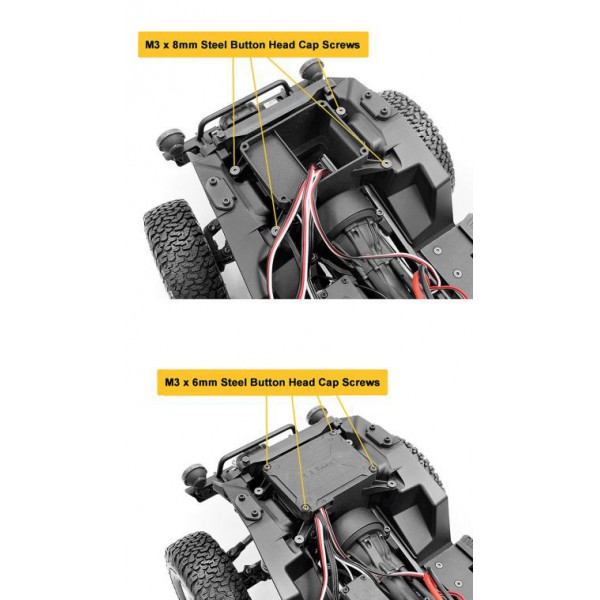 M3 x 8mm Steel Button Head Cap Screws

M3 x 6mm Steel Button Head Cap Screws