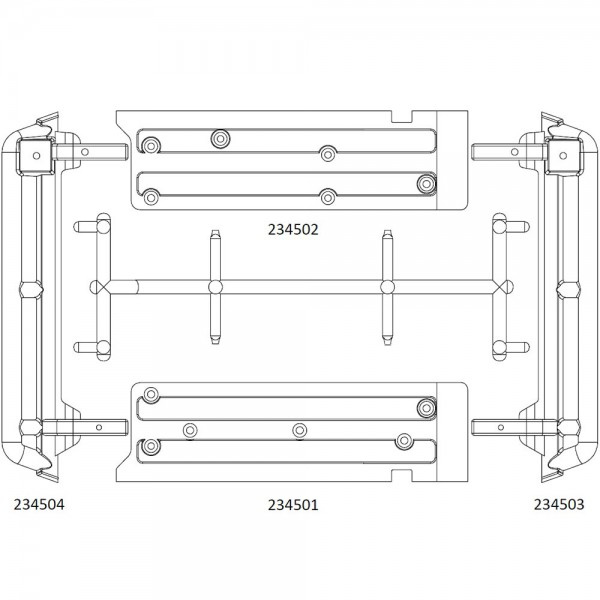 234502

234504

234501

234503