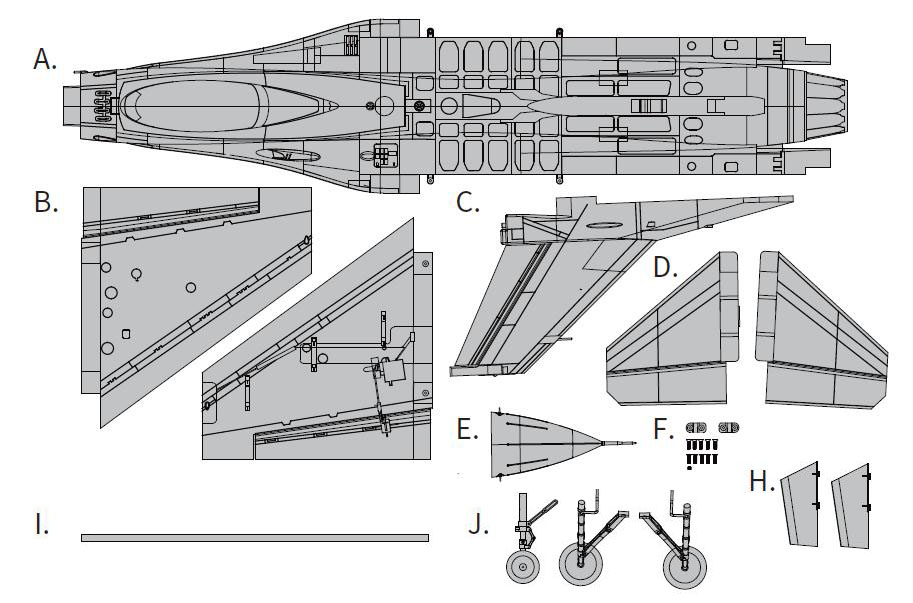 A.

B.

C.

D.

E.

F.

H.

I.

J.